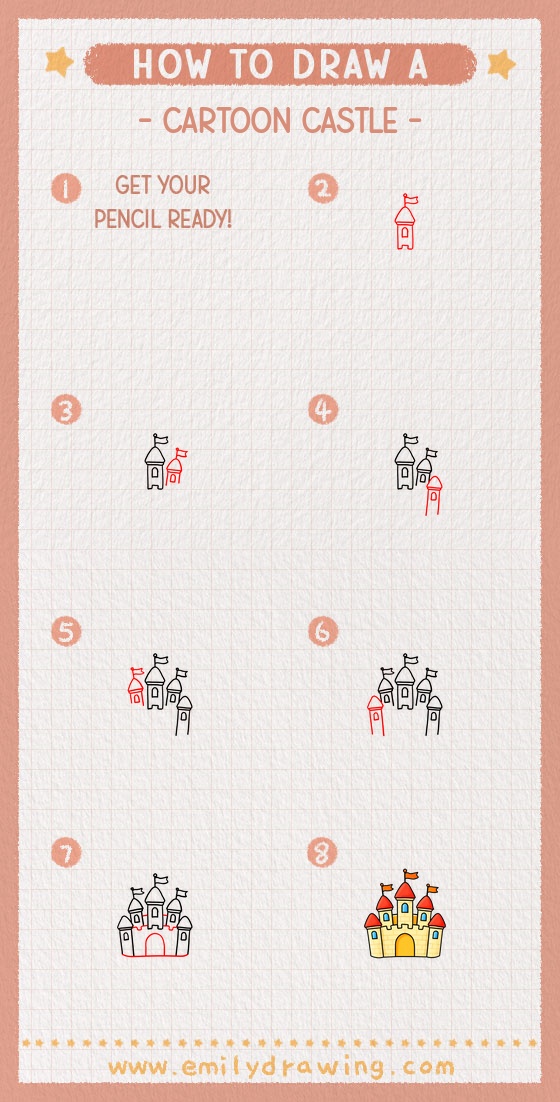 HOW TO DRAW A

- CARTOON CASTLE -

1 GET YOUR PENCIL READY!

2

3

4

5

6

7

8

www.emilydrawing.com